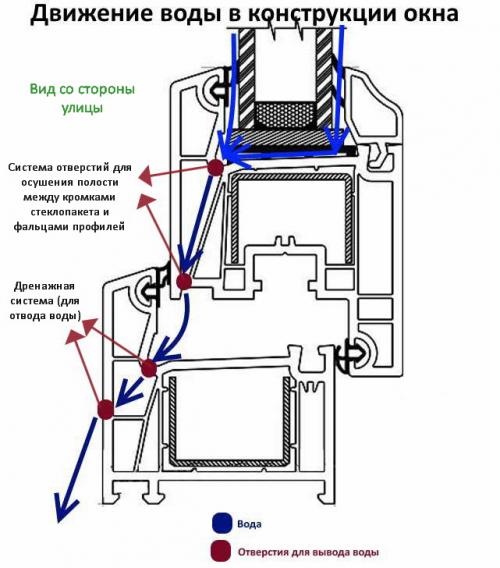 Движение воды в конструкции окна

Вид со стороны улицы

Система отверстий для осушения полости между кромками стеклопакета и фальцами профилей

Дренажная система (для отвода воды)

Вода

Отверстия для вывода воды