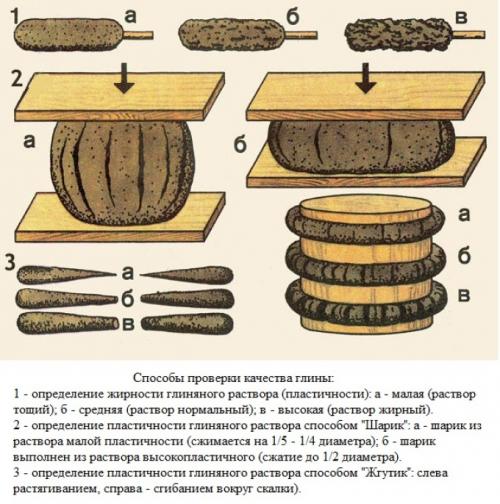 1 а б в

2 а б

а
б
в

3 а б в

Способы проверки качества глины:
1 - определение жирности глиняного раствора (пластичности): а - малая (раствор тощий); б - средняя (раствор нормальный); в - высокая (раствор жирный).
2 - определение пластичности глиняного раствора способом "Шарик": а - шарик из раствора малой пластичности (сжимается на 1/5 - 1/4 диаметра); б - шарик выполнен из раствора высокопластичного (сжатие до 1/2 диаметра).
3 - определение пластичности глиняного раствора способом "Жгутик": слева растягиванием, справа - сгибанием вокруг скалки).