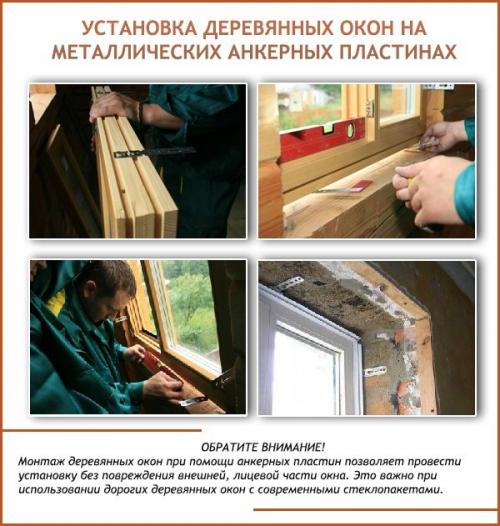 УСТАНОВКА ДЕРЕВЯННЫХ ОКОН НА МЕТАЛЛИЧЕСКИХ АНКЕРНЫХ ПЛАСТИНАХ

ОБРАТИТЕ ВНИМАНИЕ!
Монтаж деревянных окон при помощи анкерных пластин позволяет провести установку без повреждения внешней, лицевой части окна. Это важно при использовании дорогих деревянных окон с современными стеклопакетами.