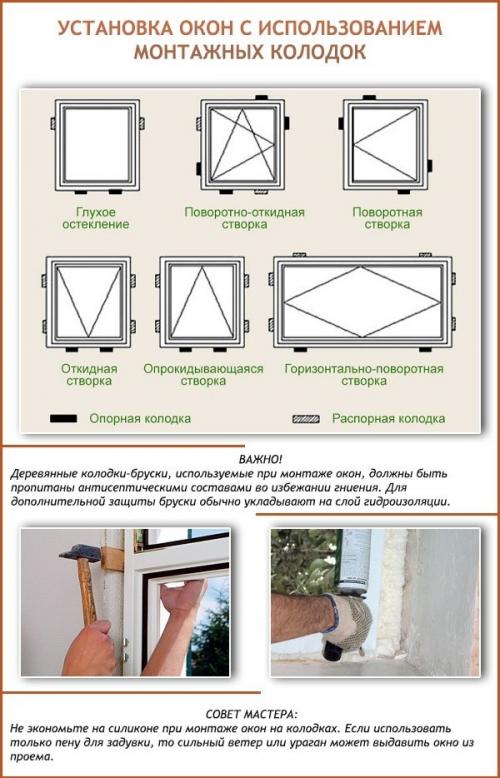 УСТАНОВКА ОКОН С ИСПОЛЬЗОВАНИЕМ МОНТАЖНЫХ КОЛОДОК

Глухое остекление

Поворотно-откидная створка

Поворотная створка

Откидная створка

Опрокидывающаяся створка

Горизонтально-поворотная створка

Опорная колодка

Распорная колодка

ВАЖНО!
Деревянные колодки-бруски, используемые при монтаже окон, должны быть пропитаны антисептическими составами во избежании гниения. Для дополнительной защиты бруски обычно укладывают на слой гидроизоляции.

СОВЕТ МАСТЕРА:
Не экономьте на силиконе при монтаже окон на колодках. Если использовать только пену для задувки, то сильный ветер или ураган может выдавить окно из проема.