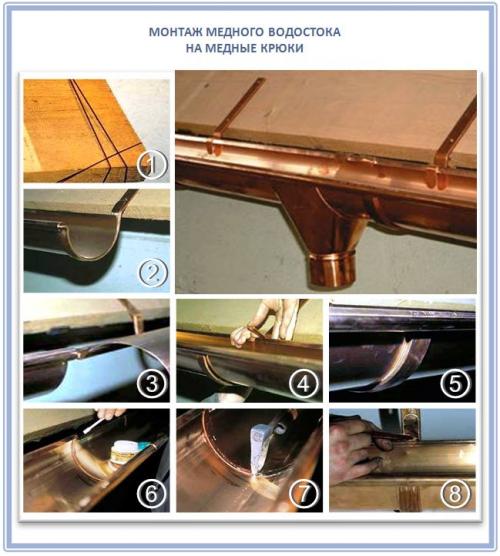 МОНТАЖ МЕДНОГО ВОДОСТОКА
НА МЕДНЫЕ КРЮКИ

1

2

3

4

5

6

7

8