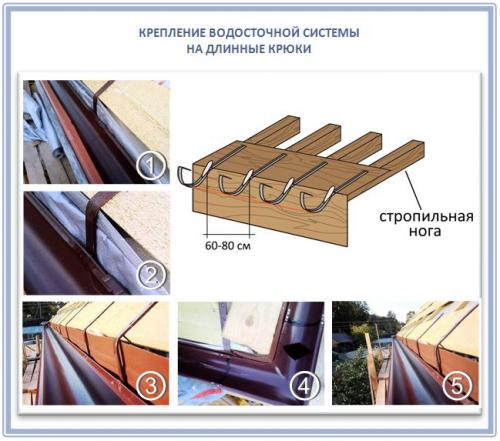 КРЕПЛЕНИЕ ВОДОСТОЧНОЙ СИСТЕМЫ
НА ДЛИННЫЕ КРЮКИ

1

2

60-80 см

стропильная
нога

3

4

5