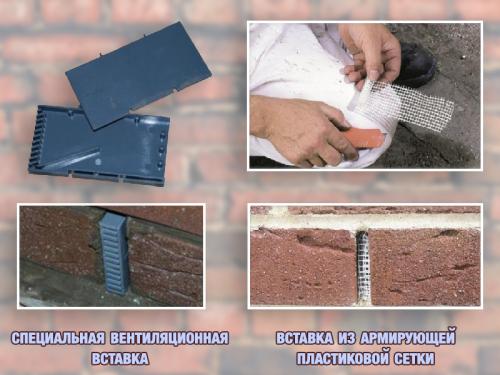 СПЕЦИАЛЬНАЯ ВЕНТИЛЯЦИОННАЯ ВСТАВКА

ВСТАВКА ИЗ АРМИРУЮЩЕЙ ПЛАСТИКОВОЙ СЕТКИ